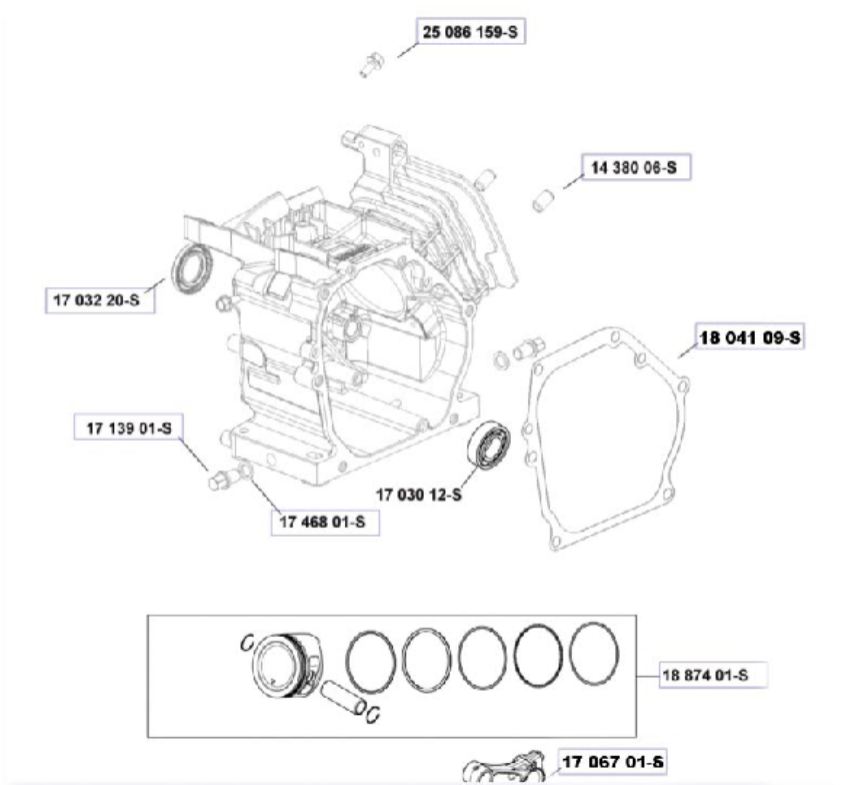 25 086 159-S

14 380 06-S

17 032 20-S

18 041 09-S

17 139 01-S

17 030 12-S

17 468 01-S

18 874 01-S

17 067 01-S